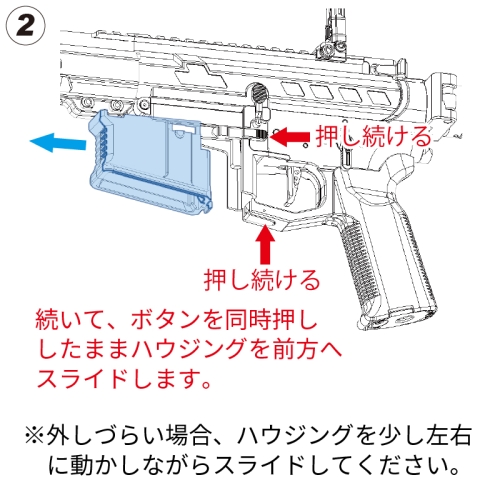 ②

押し続ける

押し続ける

続いて、ボタンを同時押ししたままハウジングを前方へスライドします。

※外しづらい場合、ハウジングを少し左右に動かしながらスライドしてください。